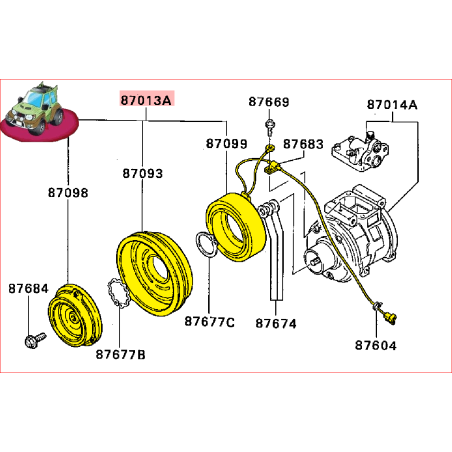 87013A

87669

87014A

87099

87683

87093

87098

87684

87677C

87674

87677B

87604