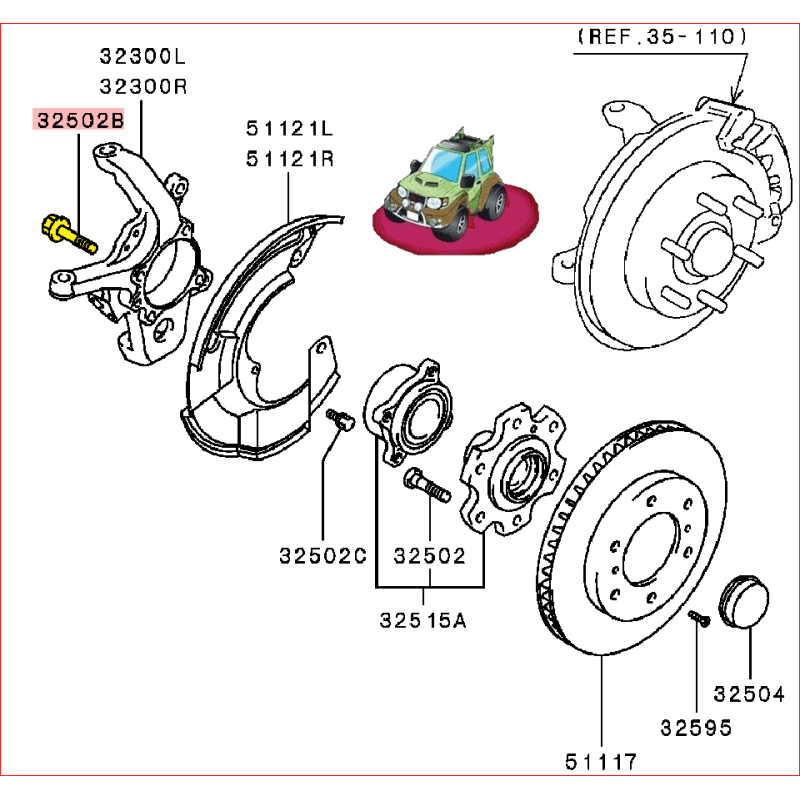 32300L
32300R
32502B
51121L
51121R
(REF.35-110)
32502C
32502
32515A
32504
32595
51117