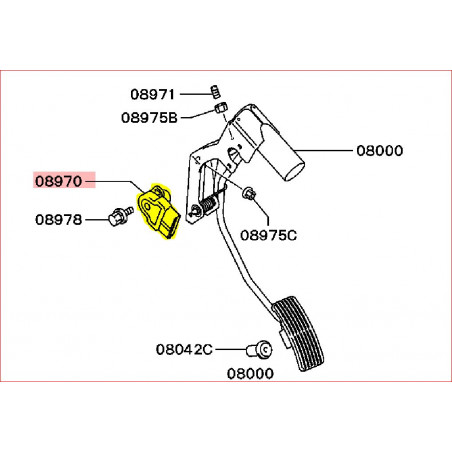 08971
08975B
08000
08970
08978
08975C
08042C
08000