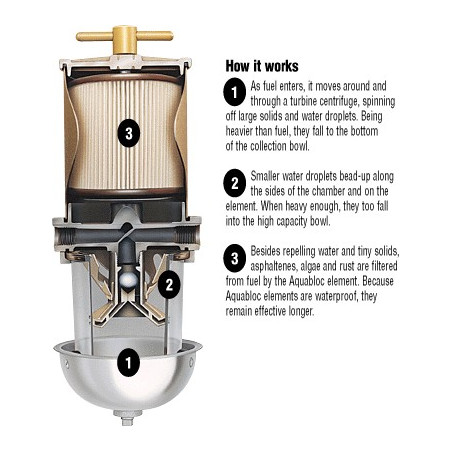 3

2

1

How it works

1 As fuel enters, it moves around and through a turbine centrifuge, spinning off large solids and water droplets. Being heavier than fuel, they fall to the bottom of the collection bowl.

2 Smaller water droplets bead-up along the sides of the chamber and on the element. When heavy enough, they too fall into the high capacity bowl.

3 Besides repelling water and tiny solids, asphaltenes, algae and rust are filtered from fuel by the Aquabloc element. Because Aquabloc elements are waterproof, they remain effective longer.